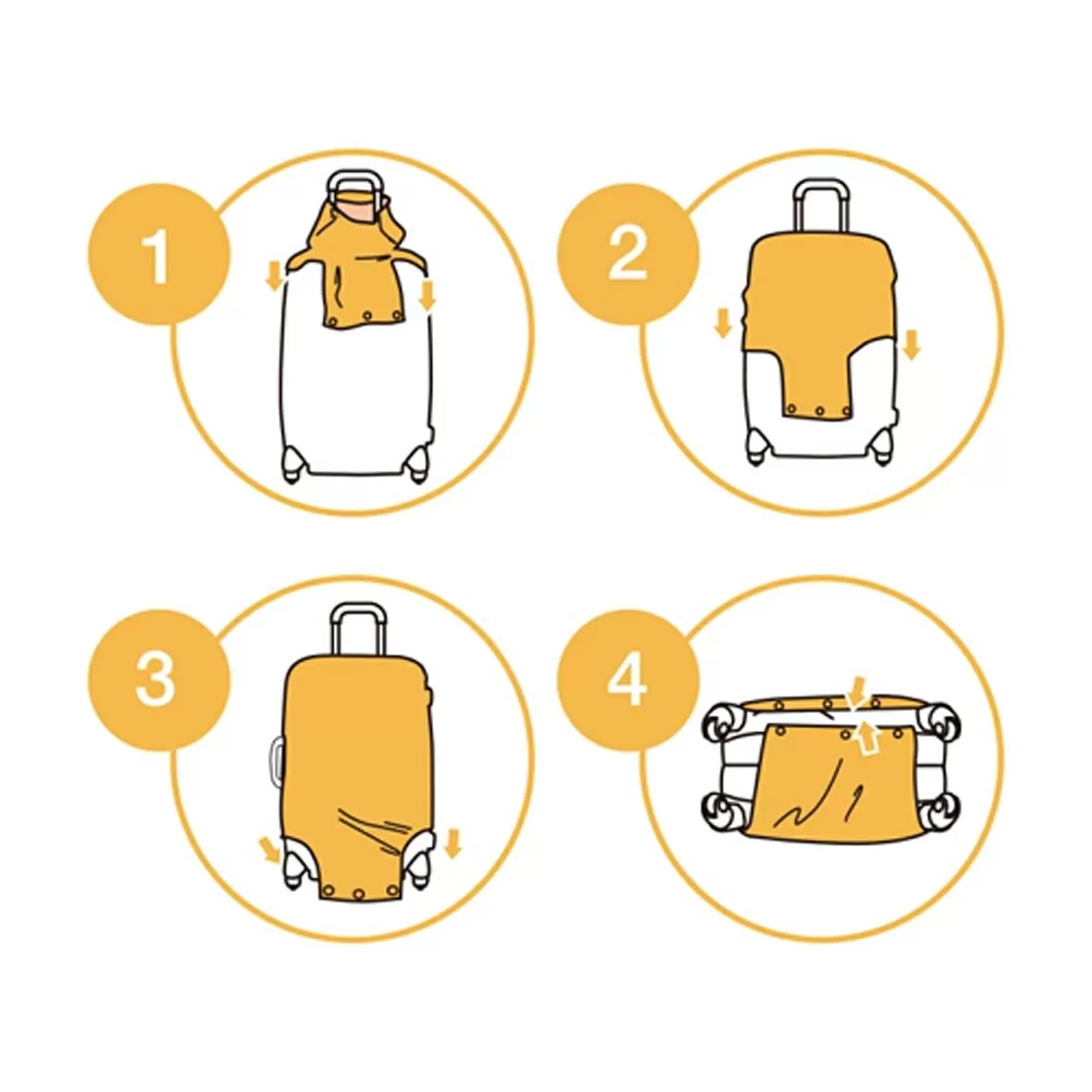 1

2

3

4